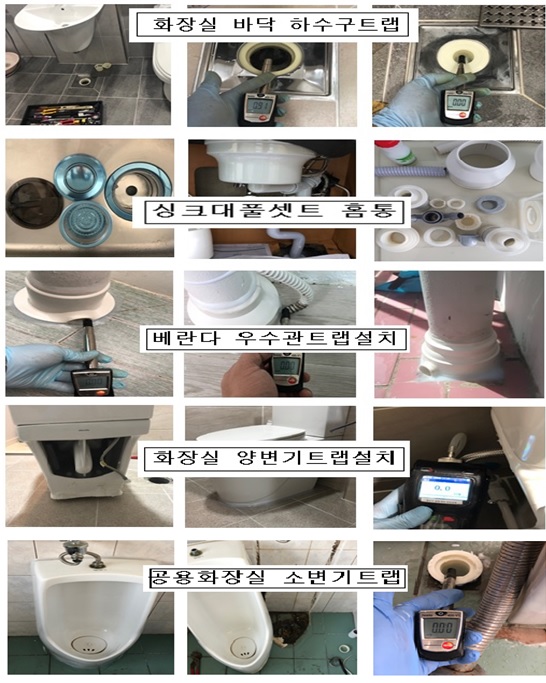 화장실 바닥 하수구트랩

0.51

0.00

싱크대풀셋트 홈통

베란다 우수관트랩설치

0.0

화장실 양변기트랩설치

0.0

공용화장실 소변기트랩

0.00